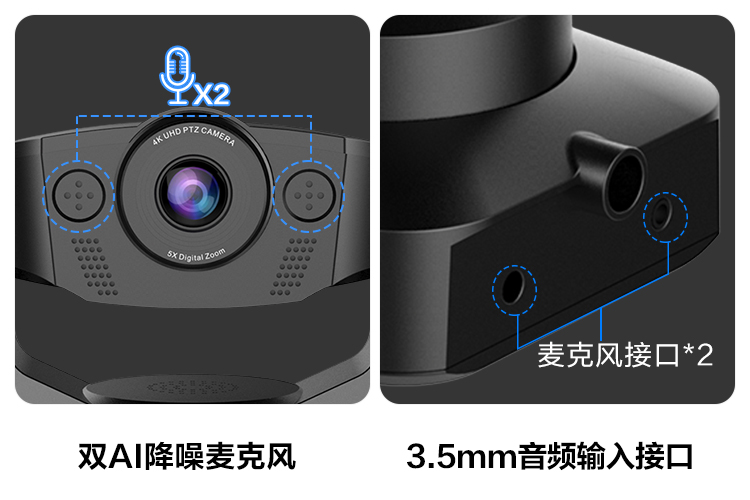 X2

4K UHD PTZ CAMERA

5X Digital Zoom

双AI降噪麦克风

麦克风接口*2

3.5mm音频输入接口